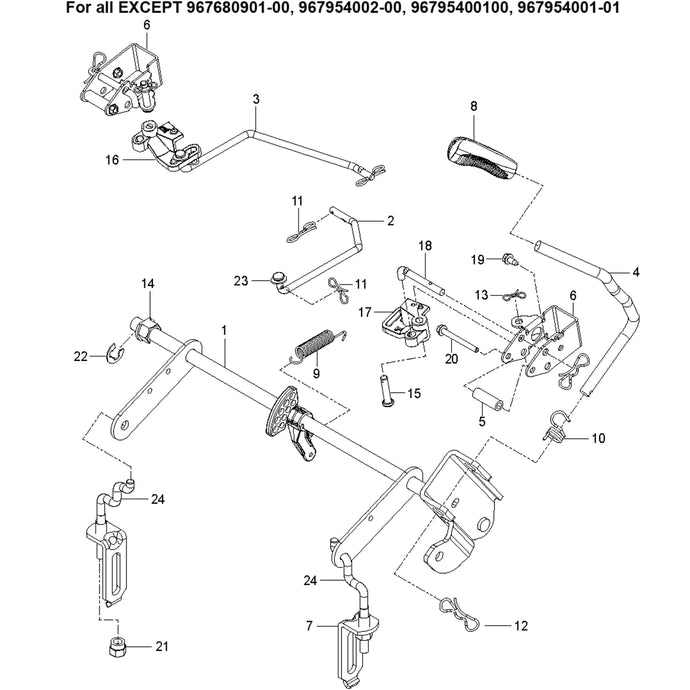 For all EXCEPT 967680901-00, 967954002-00, 96795400100, 967954001-01

6
3
8
16
11
2
18
19
4
23
11
13
6
14
17
1
20
22
9
15
5
10
24
24
12
7
21