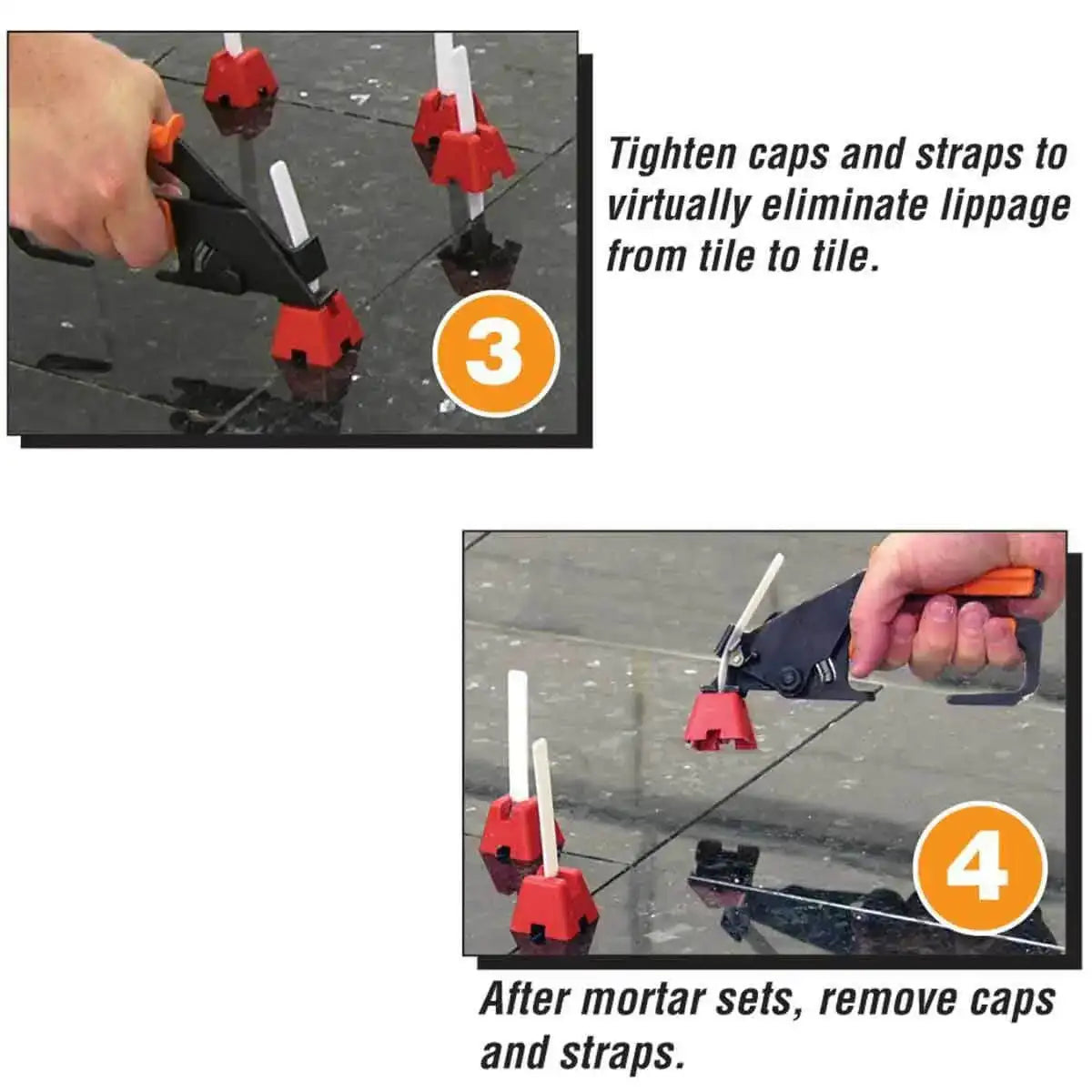 3

Tighten caps and straps to virtually eliminate lippage from tile to tile.

4

After mortar sets, remove caps and straps.