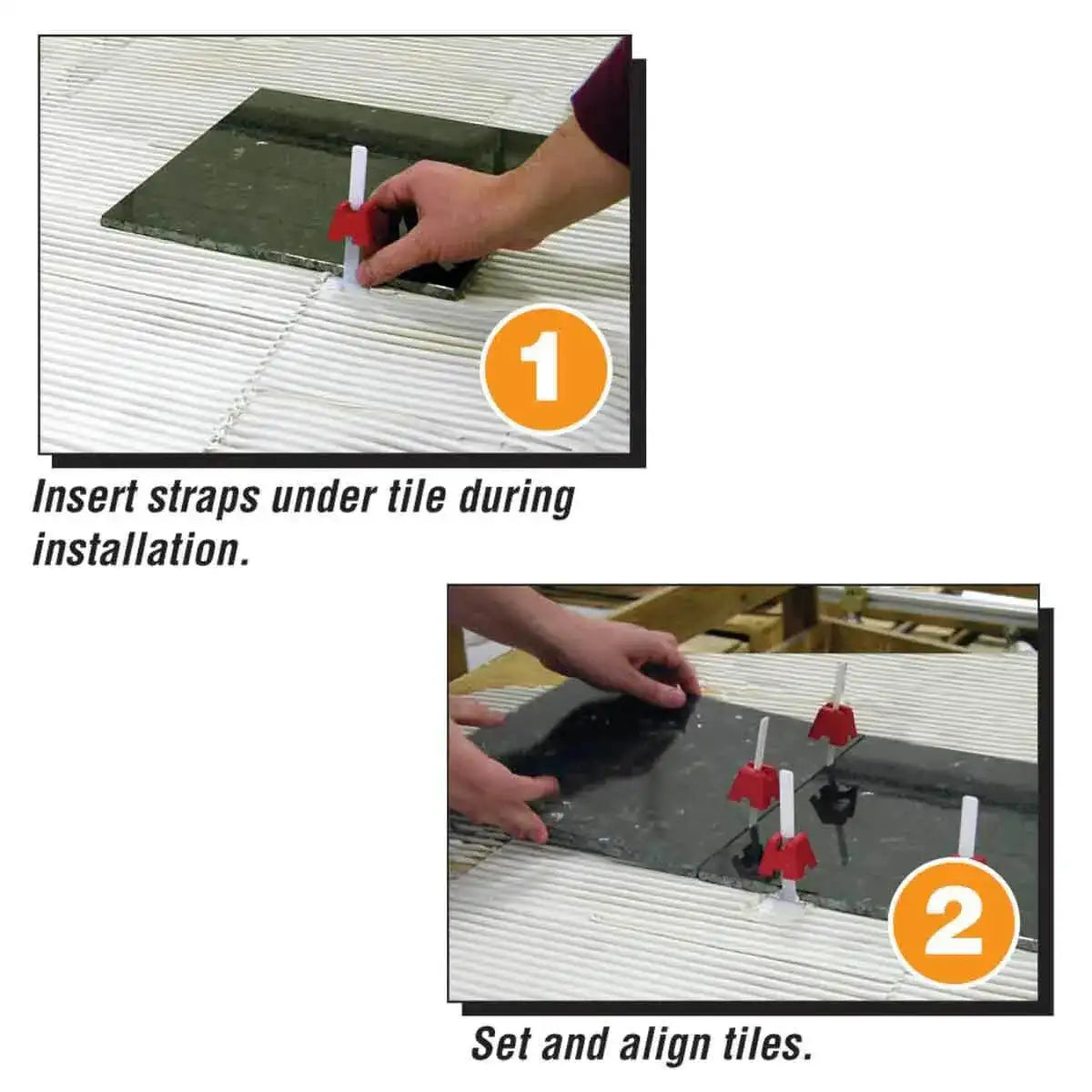 1

Insert straps under tile during installation.

2

Set and align tiles.