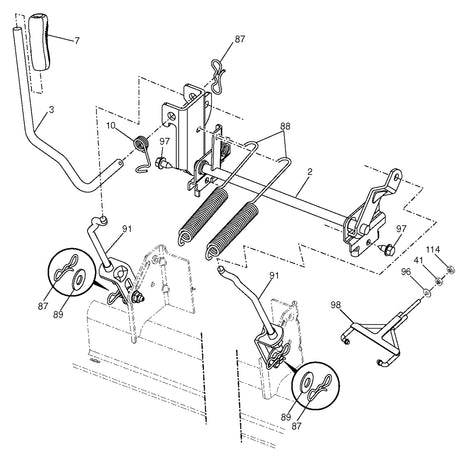 7
87
3
10
97
88
2
91
97
114
41
96
87
89
91
98
89
87