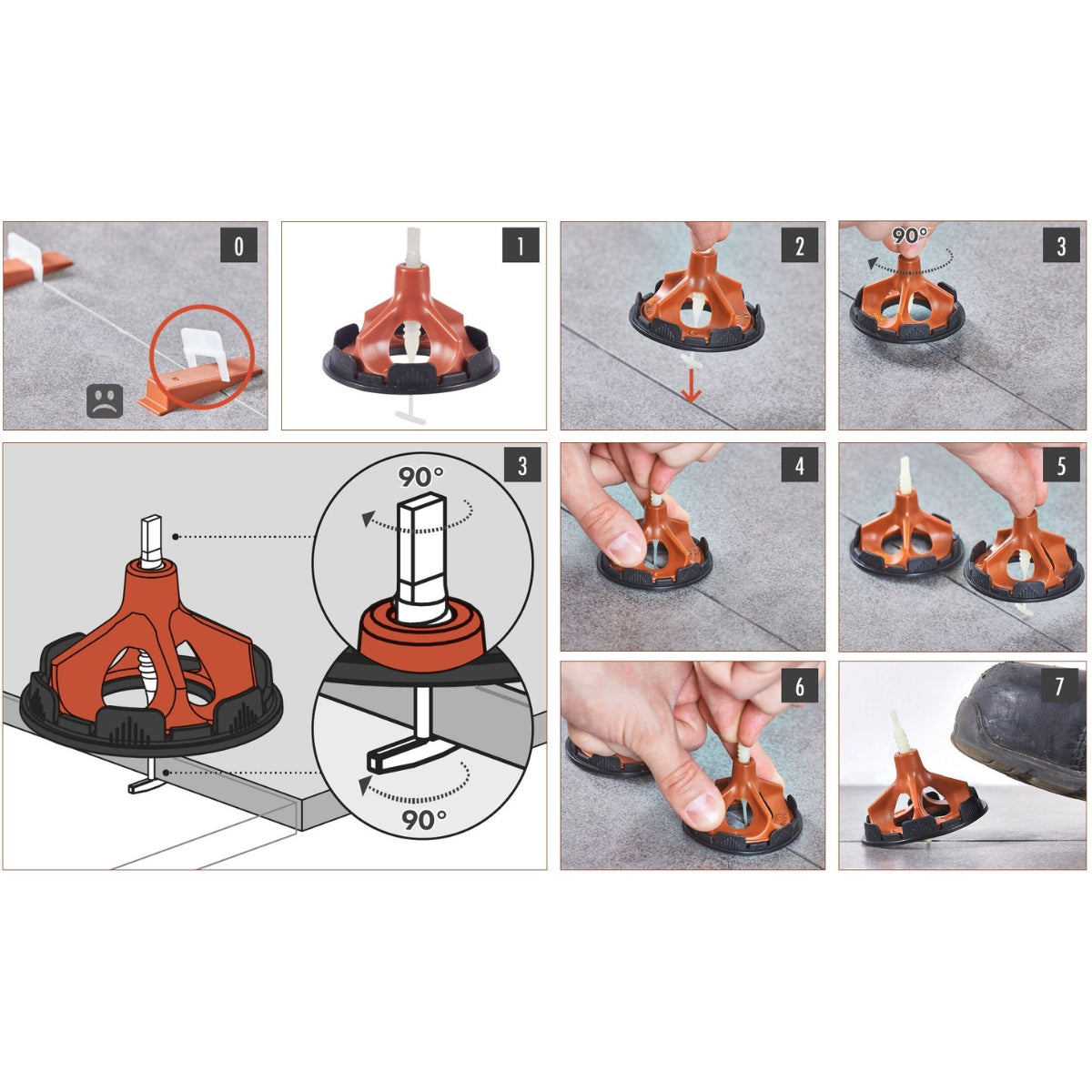 0

1

2

90°

3

3

90°

90°

4

5

6

7