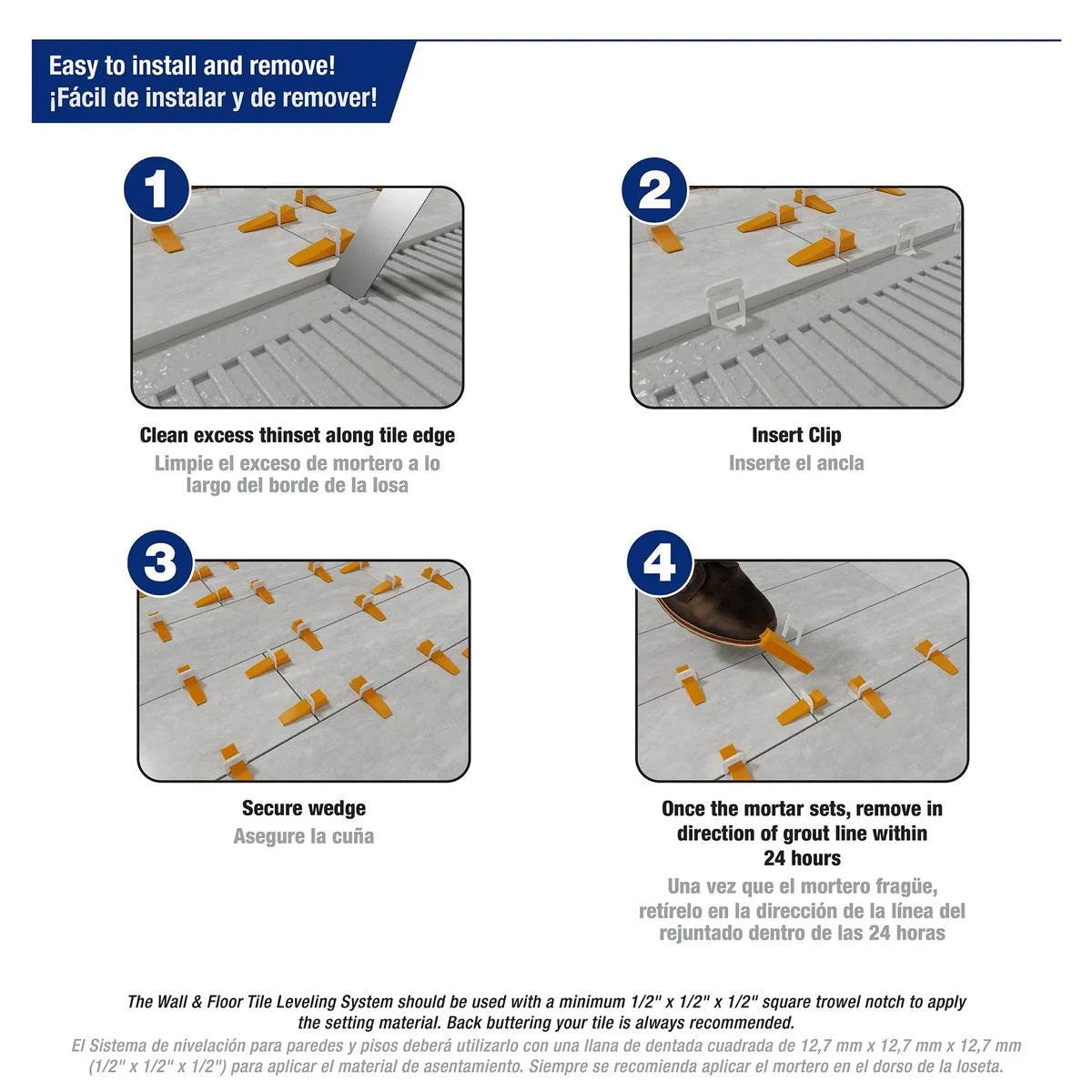 Easy to install and remove!
¡Fácil de instalar y de remover!

1

Clean excess thinset along tile edge
Limpie el exceso de mortero a lo largo del borde de la losa

2

Insert Clip
Inserte el ancla

3

Secure wedge
Asegure la cuña

4

Once the mortar sets, remove in direction of grout line within 24 hours
Una vez que el mortero fragüe, retírelo en la dirección de la línea del rejuntado dentro de las 24 horas

The Wall & Floor Tile Leveling System should be used with a minimum 1/2" x 1/2" x 1/2" square trowel notch to apply the setting material. Back buttering your tile is always recommended.
El Sistema de nivelación para paredes y pisos deberá utilizarlo con una llana de dentada cuadrada de 12,7 mm x 12,7 mm x 12,7 mm (1/2" x 1/2" x 1/2") para aplicar el material de asentamiento. Siempre se recomienda aplicar el mortero en el dorso de la loseta.