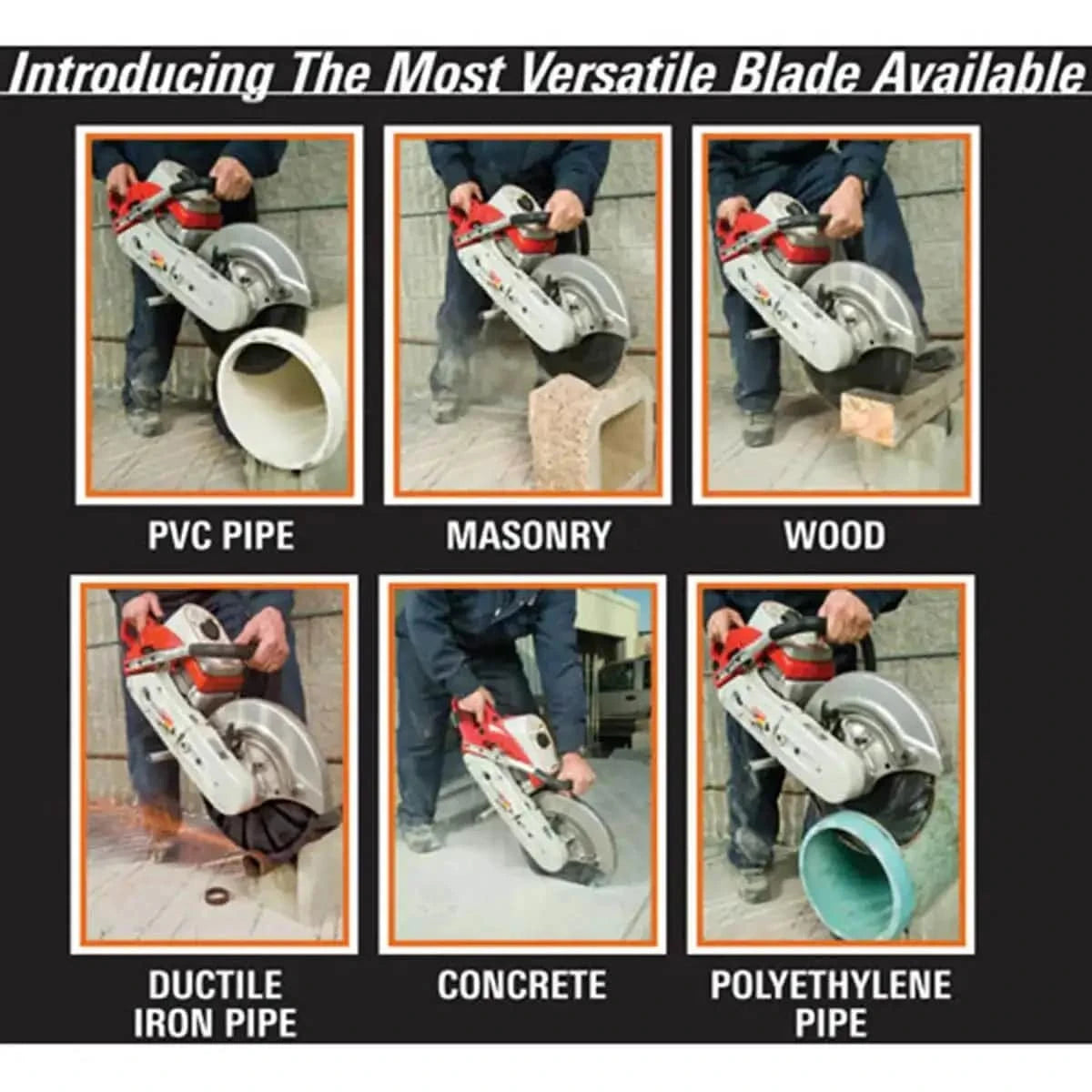 Introducing The Most Versatile Blade Available

PVC PIPE

MASONRY

WOOD

DUCTILE IRON PIPE

CONCRETE

POLYETHYLENE PIPE