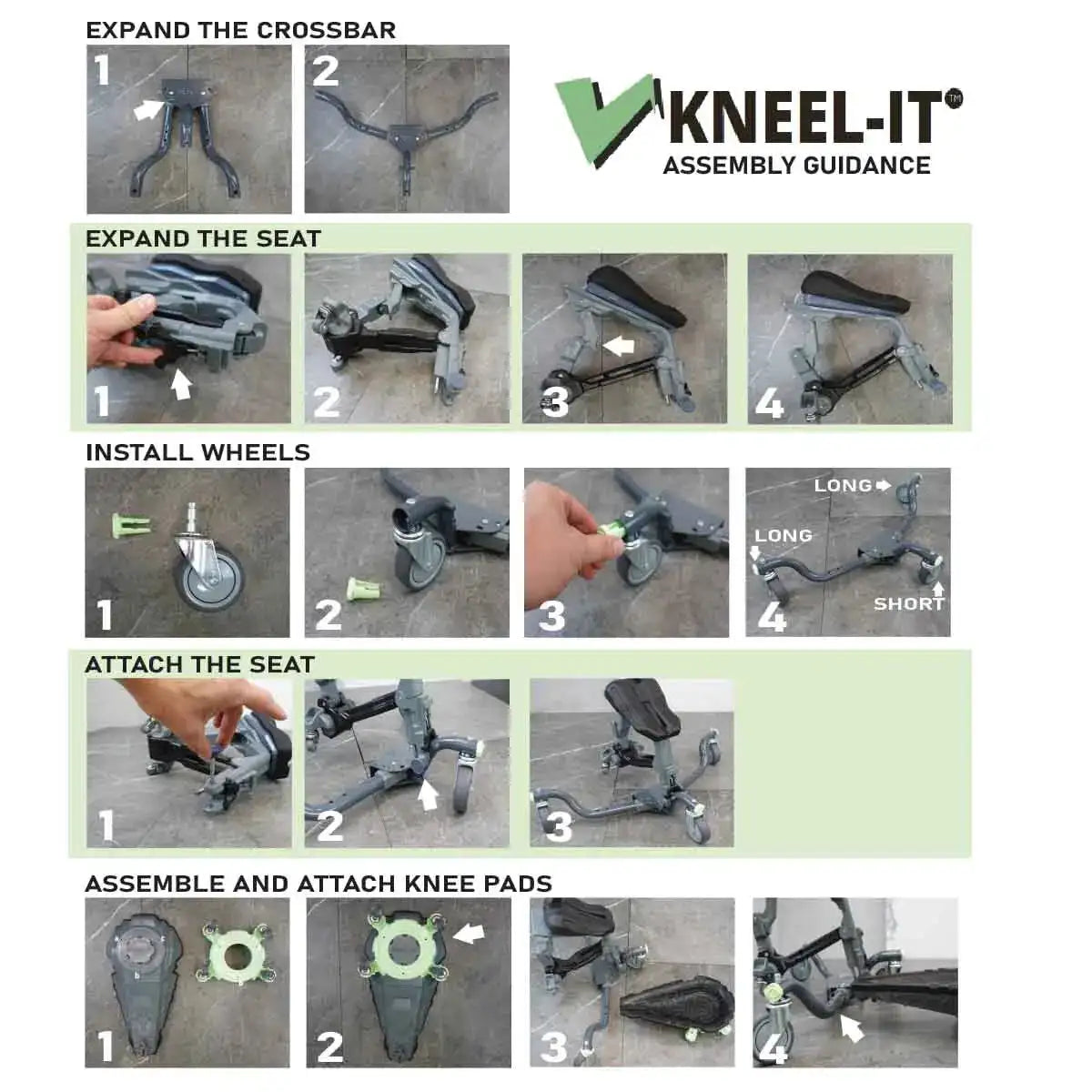 EXPAND THE CROSSBAR

1 2

KNEEL-IT™

ASSEMBLY GUIDANCE

EXPAND THE SEAT

1 2 3 4

INSTALL WHEELS

1 2 3

LONG

LONG

SHORT

4

ATTACH THE SEAT

1 2 3

ASSEMBLE AND ATTACH KNEE PADS

1 2 3 4