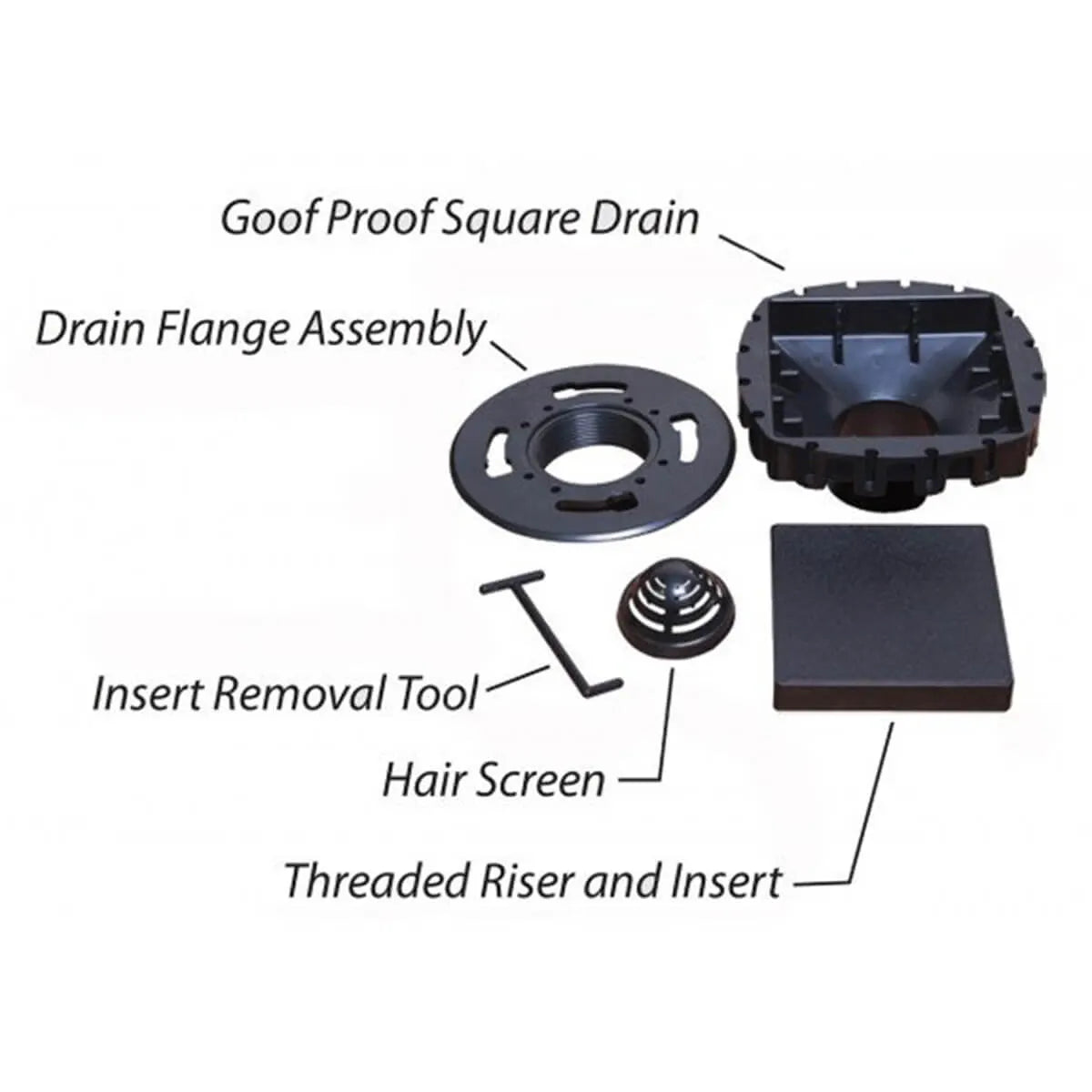 Goof Proof Square Drain

Drain Flange Assembly

Insert Removal Tool

Hair Screen

Threaded Riser and Insert