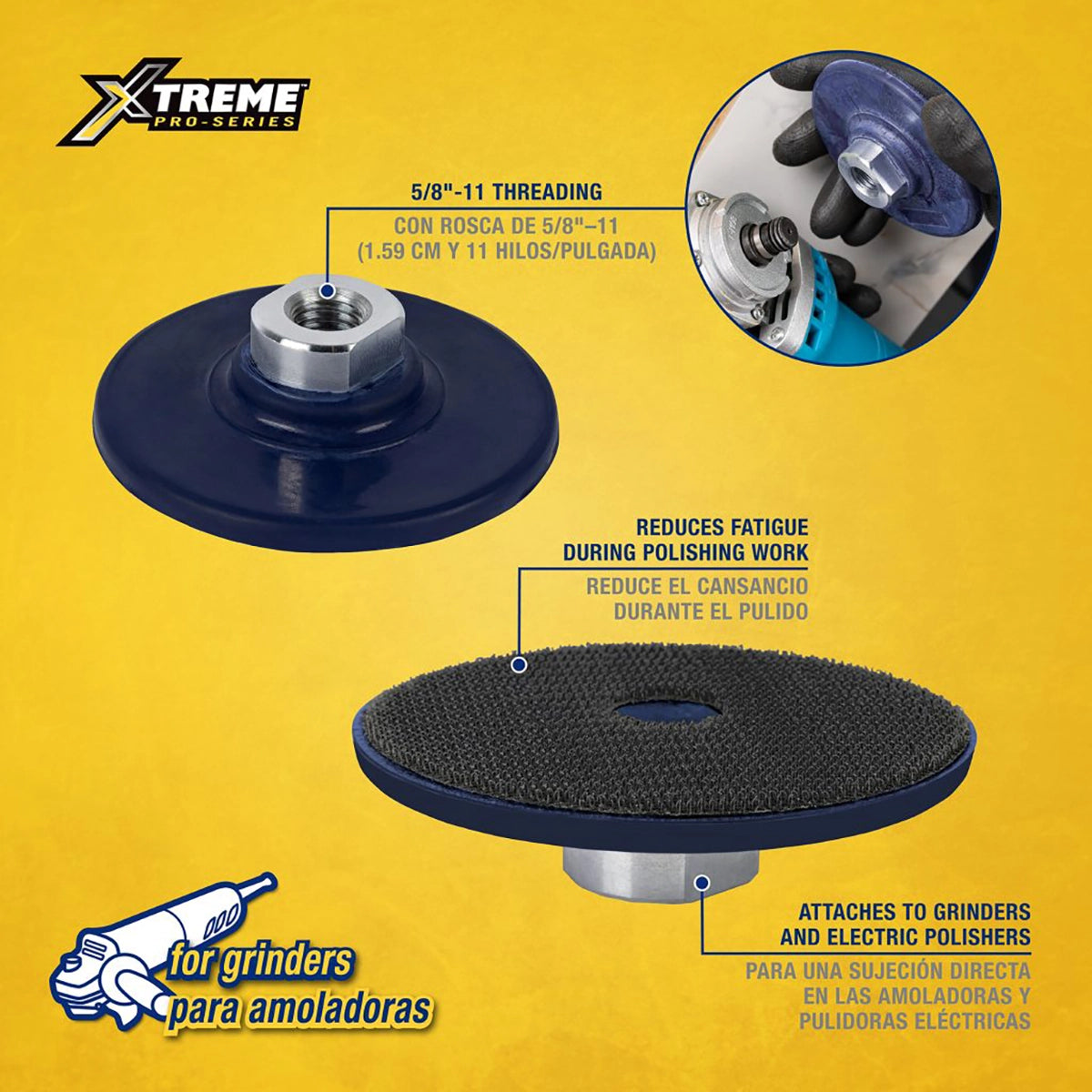 XTREME PRO-SERIES

5/8"-11 THREADING

CON ROSCA DE 5/8"–11 (1.59 CM Y 11 HILOS/PULGADA)

REDUCES FATIGUE DURING POLISHING WORK

REDUCE EL CANSANCIO DURANTE EL PULIDO

ATTACHES TO GRINDERS AND ELECTRIC POLISHERS

PARA UNA SUJECIÓN DIRECTA EN LAS AMOLADORAS Y PULIDORAS ELÉCTRICAS

for grinders
para amoladoras