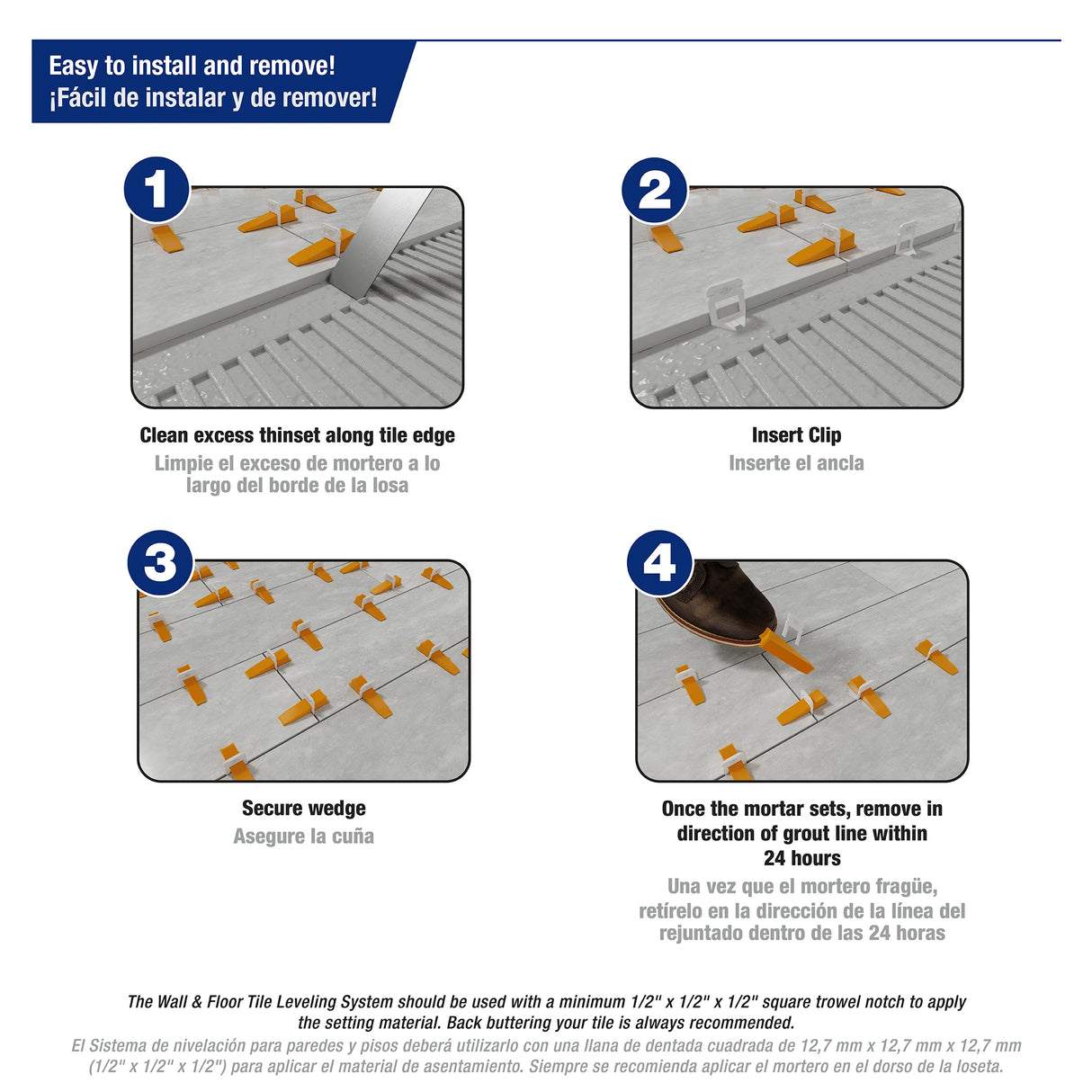 Easy to install and remove!
¡Fácil de instalar y de remover!

1

Clean excess thinset along tile edge
Limpie el exceso de mortero a lo largo del borde de la losa

2

Insert Clip
Inserte el ancla

3

Secure wedge
Asegure la cuña

4

Once the mortar sets, remove in direction of grout line within 24 hours
Una vez que el mortero fragüe, retírelo en la dirección de la línea del rejuntado dentro de las 24 horas

The Wall & Floor Tile Leveling System should be used with a minimum 1/2" x 1/2" x 1/2" square trowel notch to apply the setting material. Back buttering your tile is always recommended.
El Sistema de nivelación para paredes y pisos deberá utilizarlo con una llana de dentada cuadrada de 12,7 mm x 12,7 mm x 12,7 mm (1/2" x 1/2" x 1/2") para aplicar el material de asentamiento. Siempre se recomienda aplicar el mortero en el dorso de la loseta.