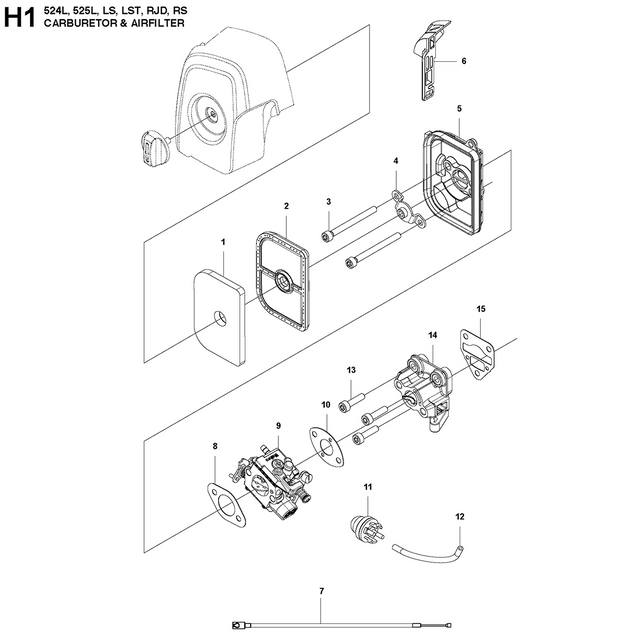 H1 524L, 525L, LS, LST, RJD, RS
CARBURETOR & AIRFILTER

6
5
4
3
2
1
15
14
13
10
9
8
11
12
7