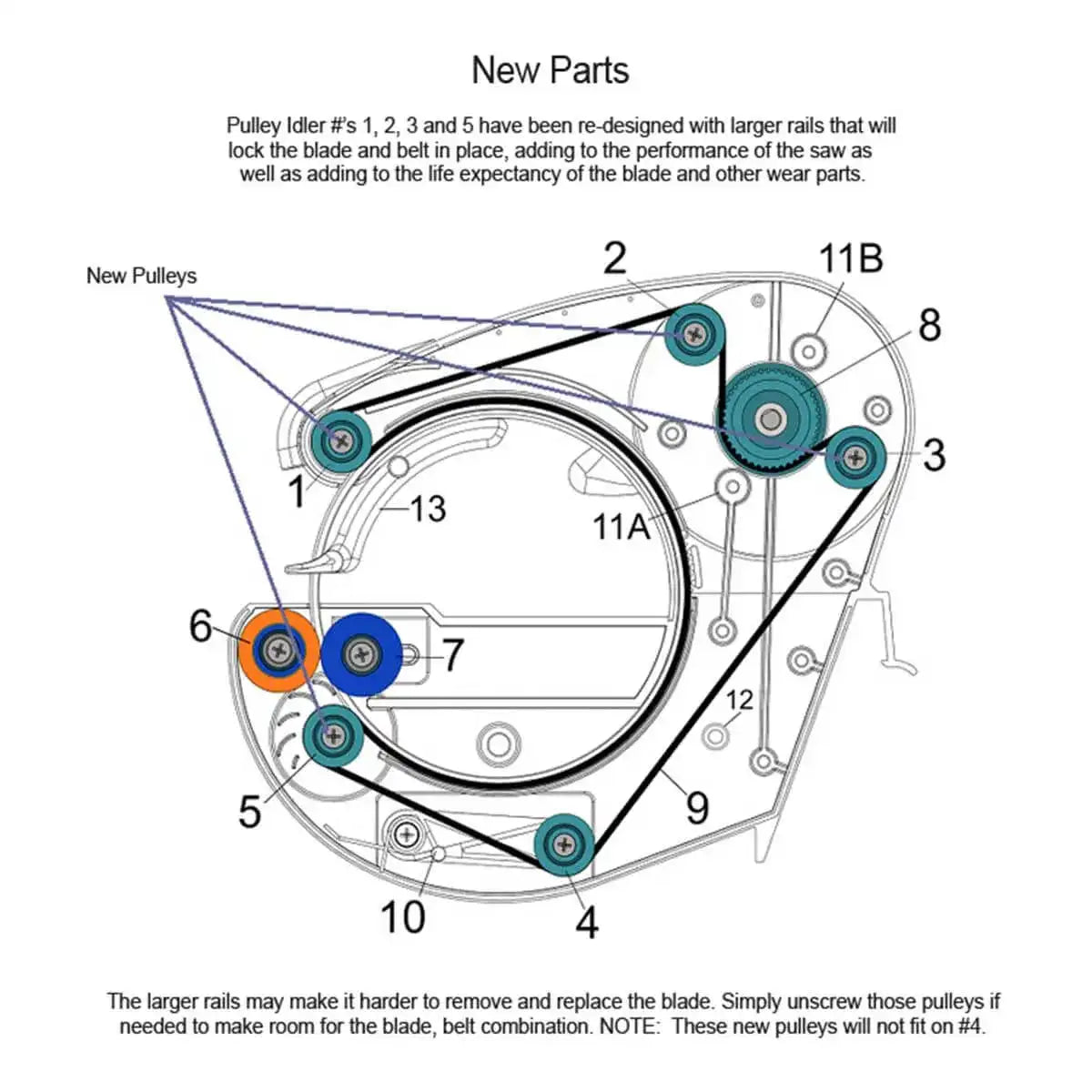 New Parts

Pulley Idler #'s 1, 2, 3 and 5 have been re-designed with larger rails that will lock the blade and belt in place, adding to the performance of the saw as well as adding to the life expectancy of the blade and other wear parts.

New Pulleys

2

11B

8

3

1

13

11A

6

7

12

5

9

10

4

The larger rails may make it harder to remove and replace the blade. Simply unscrew those pulleys if needed to make room for the blade, belt combination. NOTE: These new pulleys will not fit on #4.