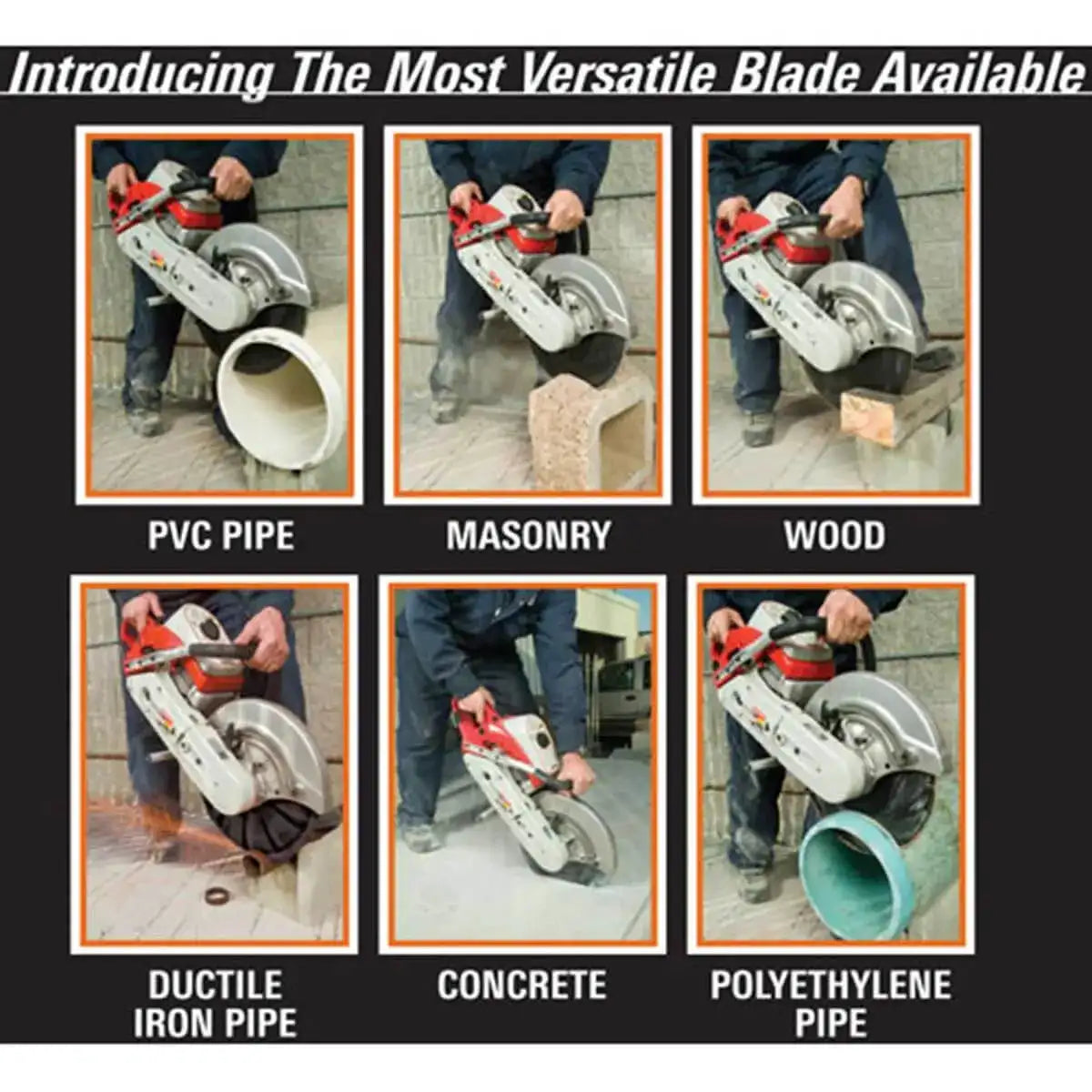 Introducing The Most Versatile Blade Available

PVC PIPE

MASONRY

WOOD

DUCTILE IRON PIPE

CONCRETE

POLYETHYLENE PIPE