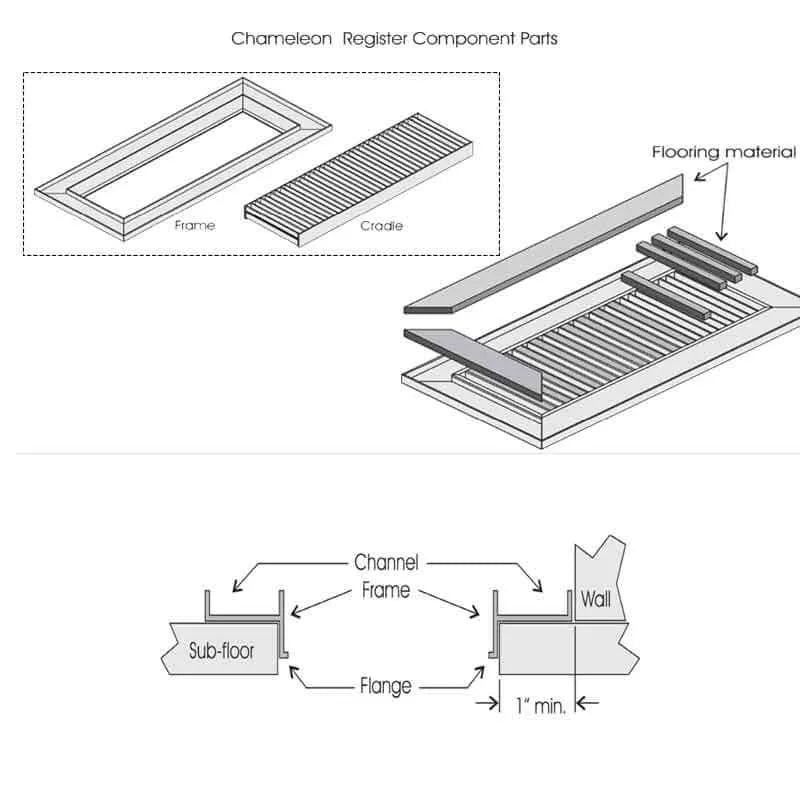 Chameleon Register Component Parts

Frame

Cradle

Flooring material

Channel

Frame

Wall

Sub-floor

Flange

1" min.