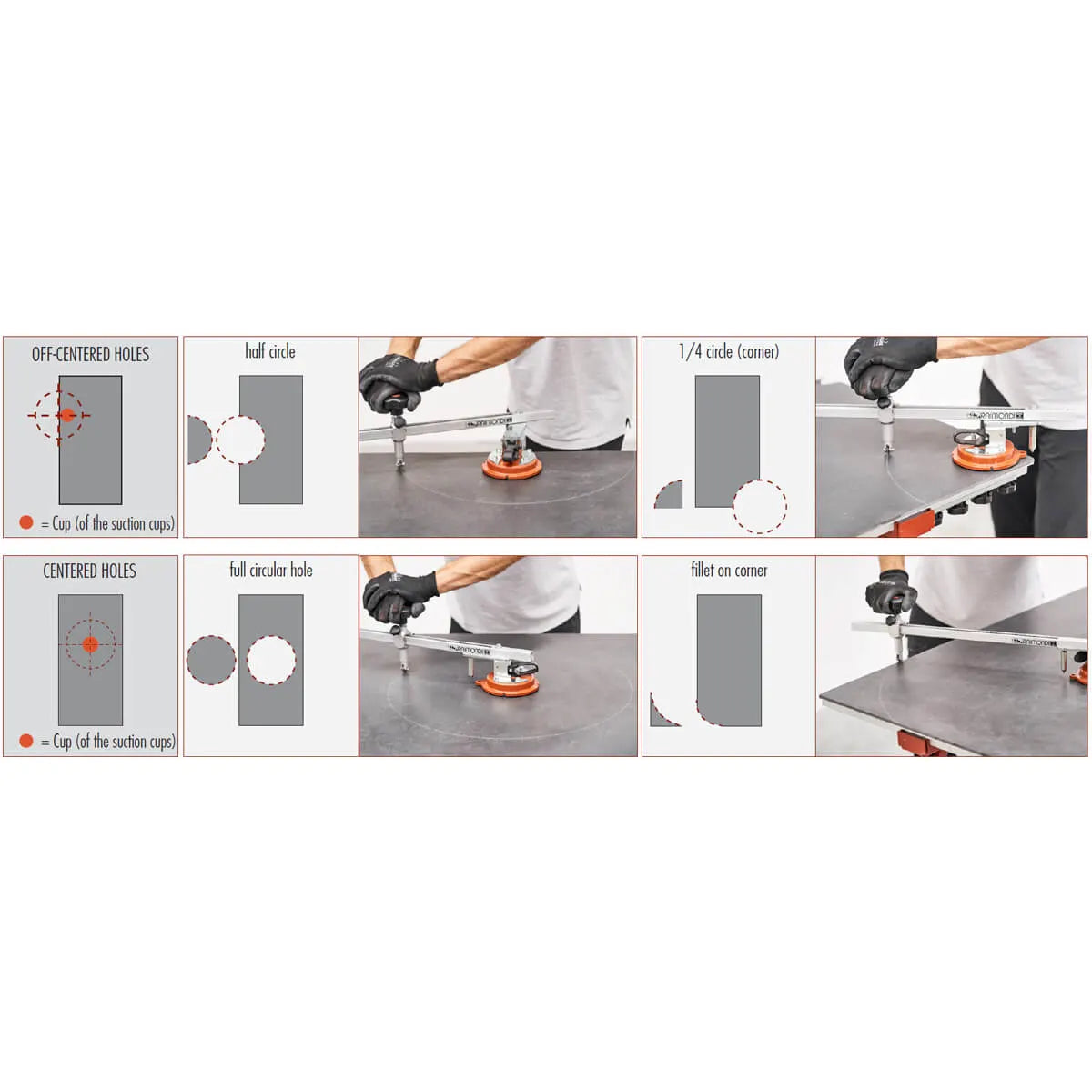 OFF-CENTERED HOLES

= Cup (of the suction cups)

half circle

RAIMONDI

1/4 circle (corner)

RAIMONDI

CENTERED HOLES

= Cup (of the suction cups)

full circular hole

RAIMONDI

fillet on corner

RAIMONDI