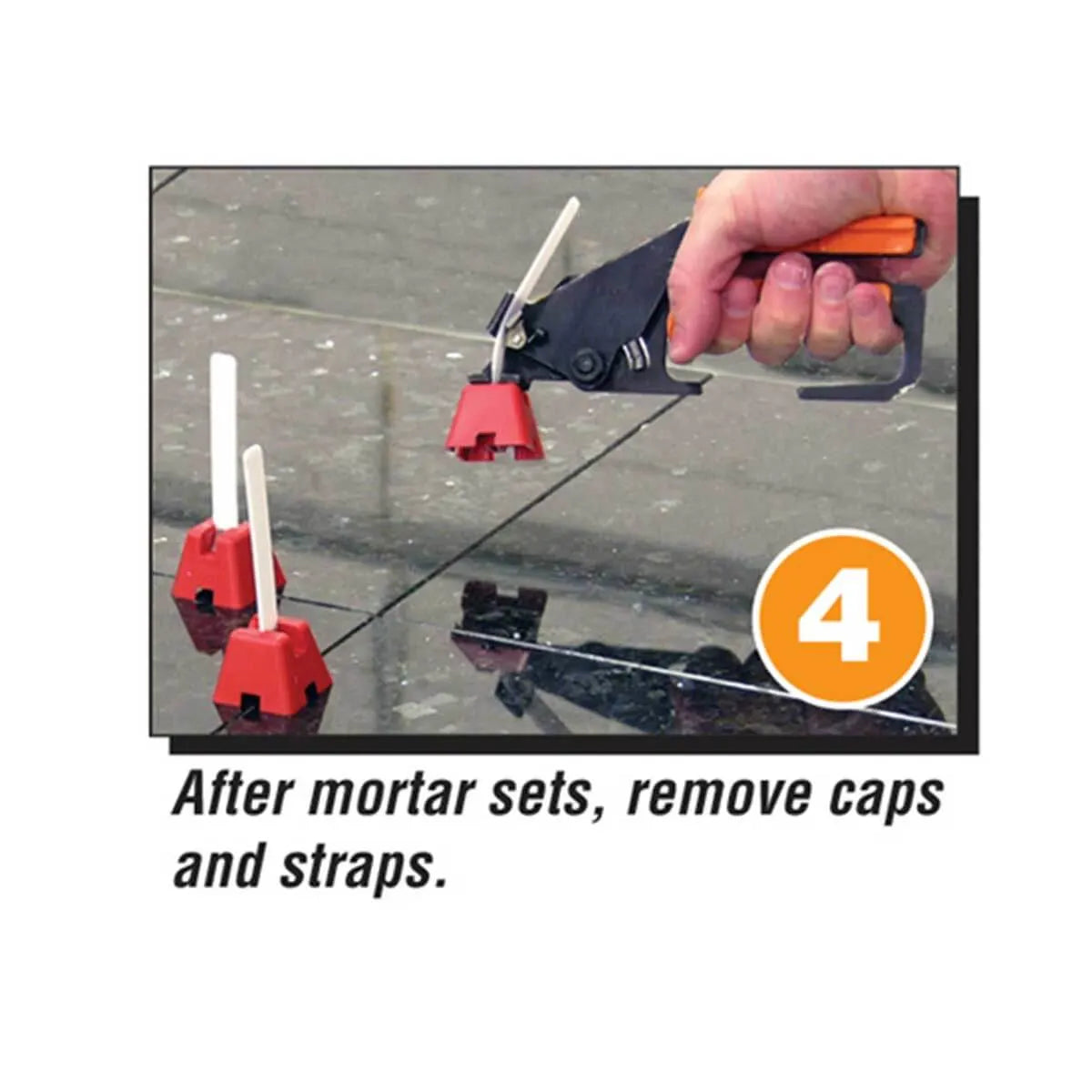 4

After mortar sets, remove caps and straps.