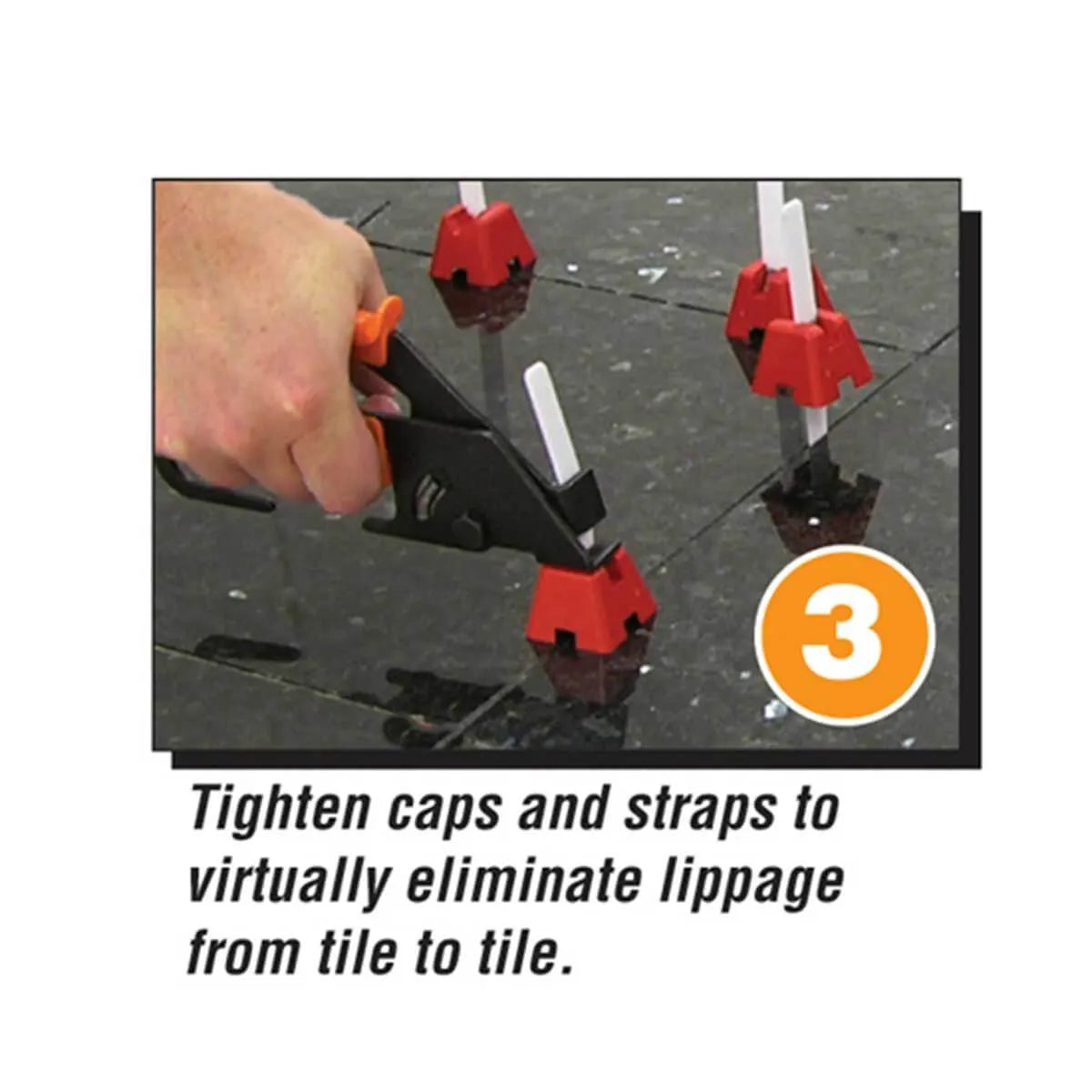 3

Tighten caps and straps to virtually eliminate lippage from tile to tile.